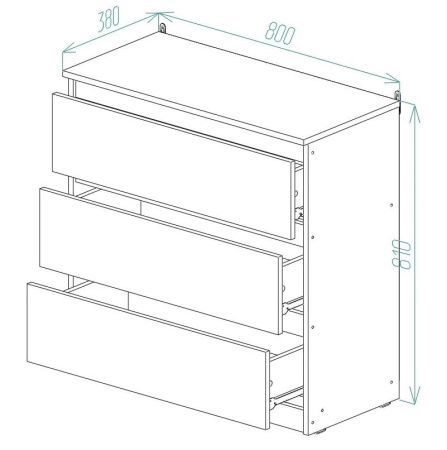 380
800
810