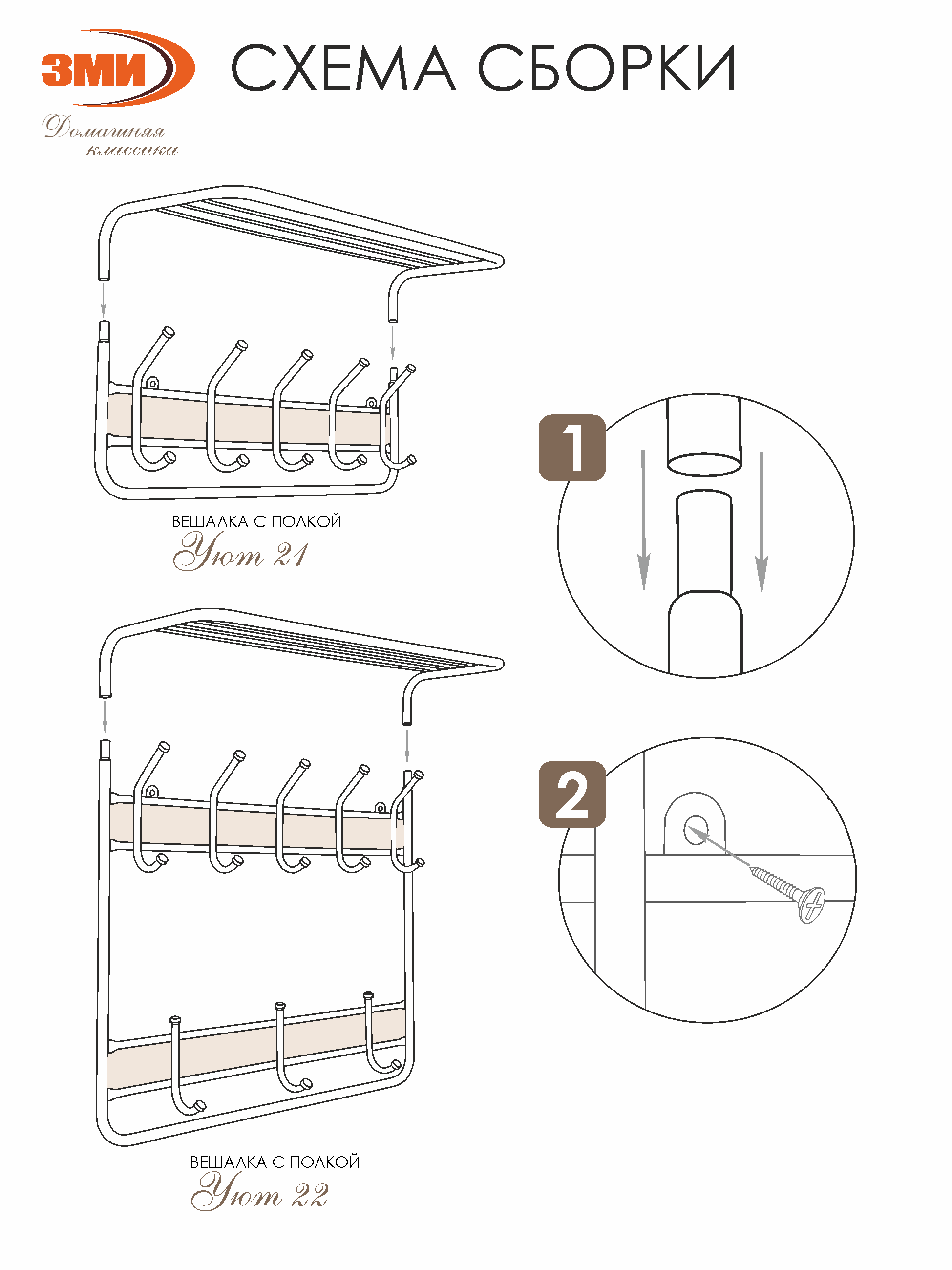 ЗМИ
Домашняя классика

СХЕМА СБОРКИ

ВЕШАЛКА С ПОЛКОЙ
Уют 21

1

ВЕШАЛКА С ПОЛКОЙ
Уют 22

2